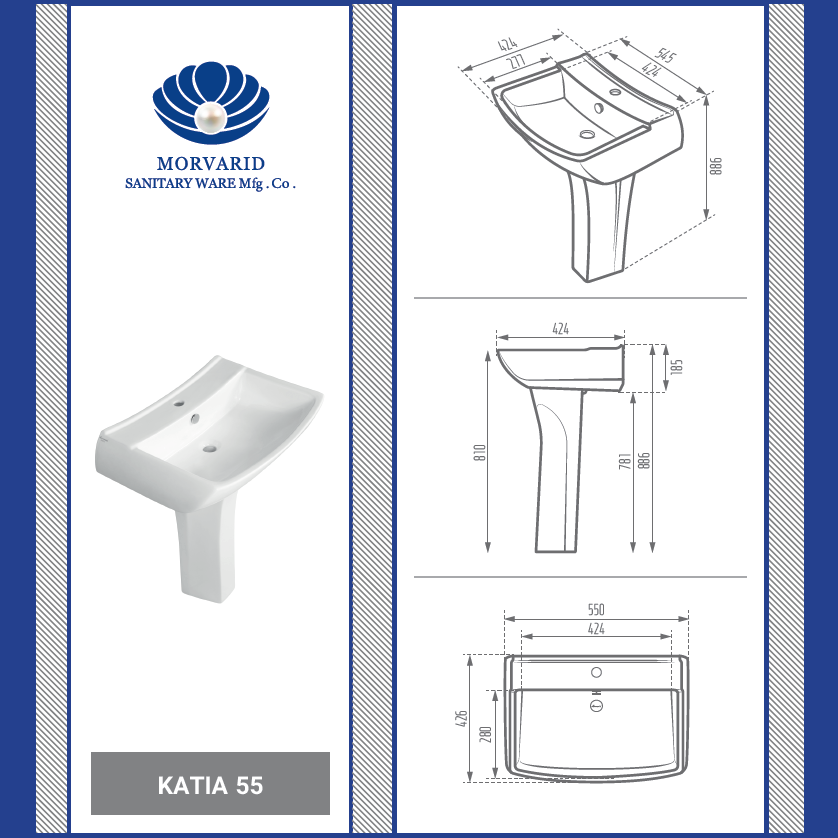 MORVARID
SANITARY WARE Mfg . Co .

KATIA 55

424
277
545
424
886

424
185
810
781
886

550
424
426
280